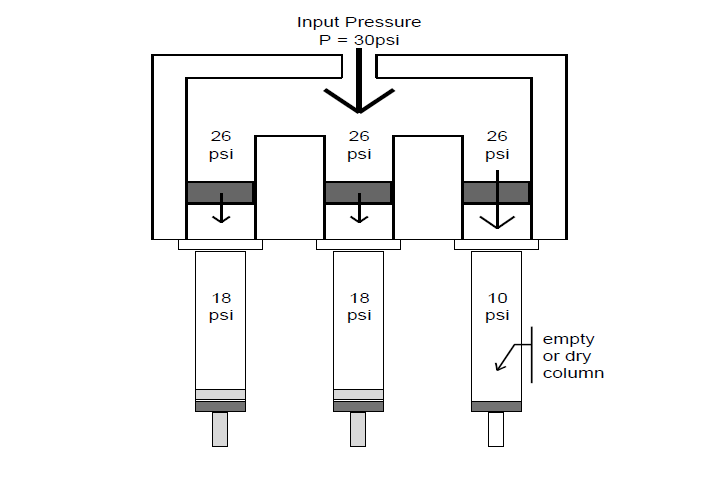 Input Pressure
P = 30psi

26
psi

26
psi

26
psi

18
psi

18
psi

10
psi

empty
or dry
column